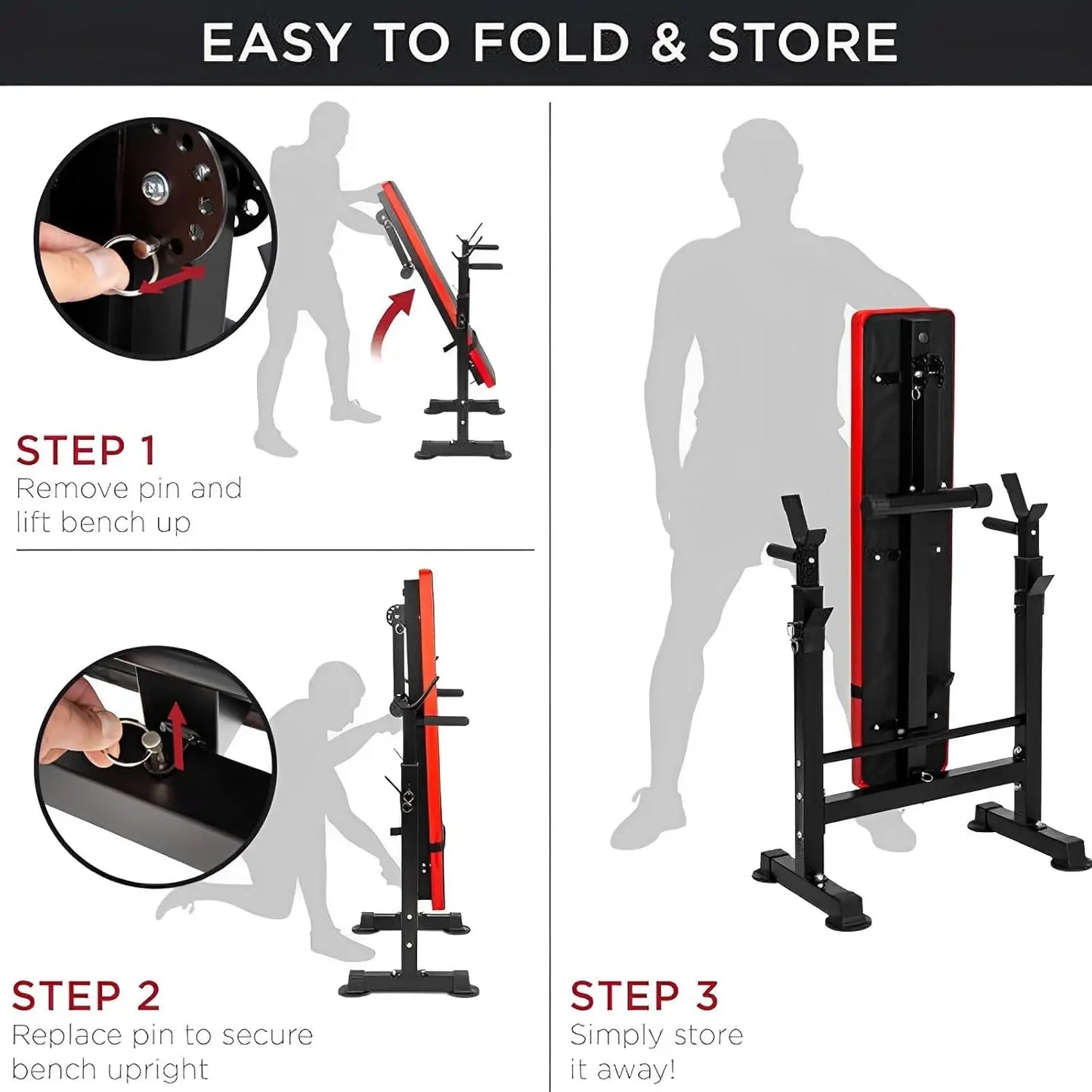 EASY TO FOLD & STORE

STEP 1
Remove pin and lift bench up

STEP 2
Replace pin to secure bench upright

STEP 3
Simply store it away!